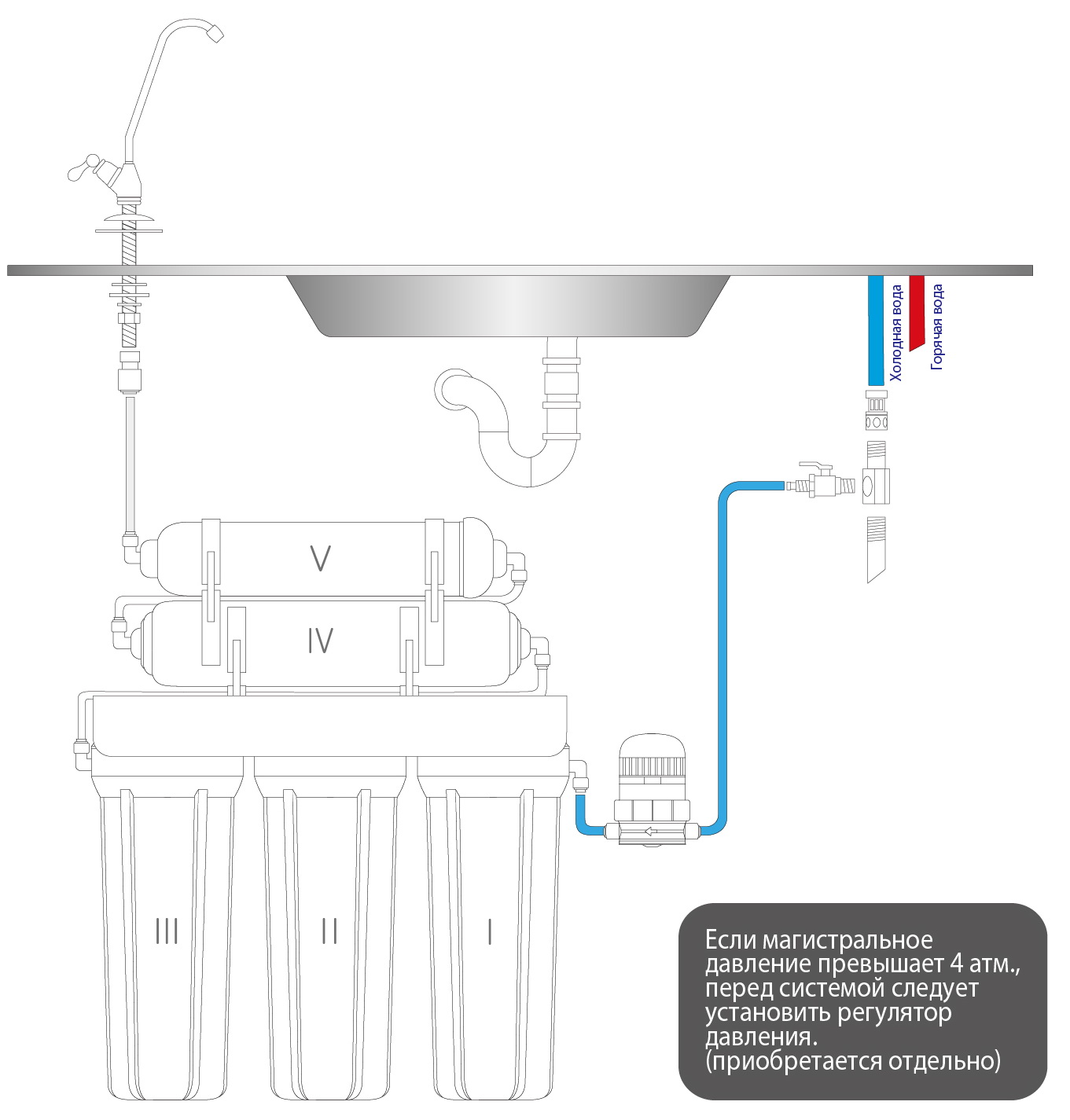 Холодная вода

Горячая вода

V

IV

III

II

I

Если магистральное давление превышает 4 атм., перед системой следует установить регулятор давления.
(приобретается отдельно)