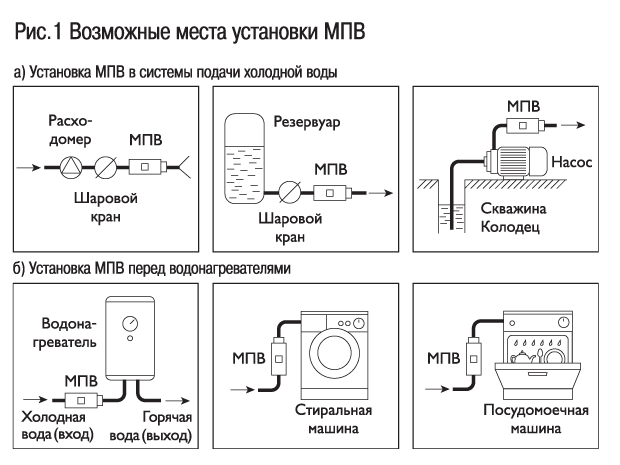 Рис.1 Возможные места установки МПВ

а) Установка МПВ в системы подачи холодной воды

Расходомер

МПВ

Шаровой кран

Резервуар

МПВ

Шаровой кран

МПВ

Насос

Скважина Колодец

б) Установка МПВ перед водонагревателями

Водонагреватель

МПВ

Холодная вода (вход)

Горячая вода (выход)

МПВ

Стиральная машина

МПВ

Посудомоечная машина